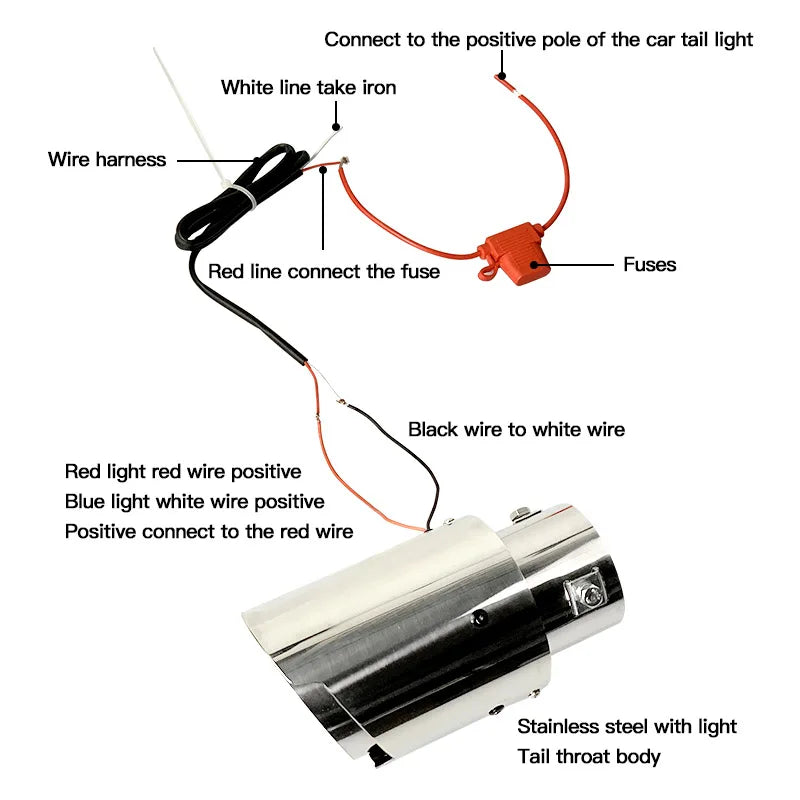 Connect to the positive pole of the car tail light

White line take iron

Wire harness

Red line connect the fuse

Fuses

Black wire to white wire

Red light red wire positive
Blue light white wire positive
Positive connect to the red wire

Stainless steel with light
Tail throat body